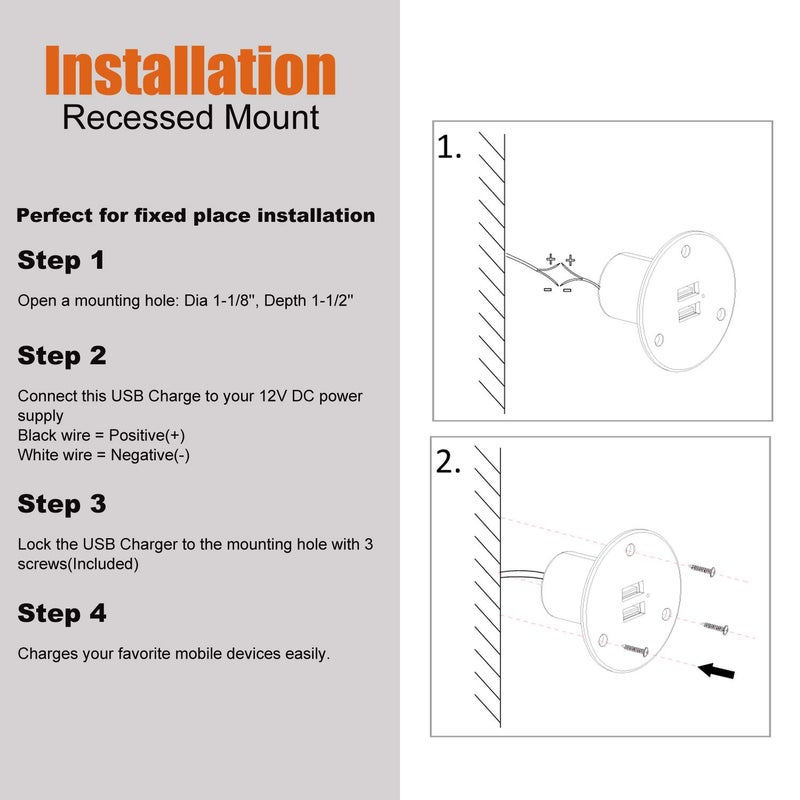 Installation
Recessed Mount

Perfect for fixed place installation

Step 1

Open a mounting hole: Dia 1-1/8'', Depth 1-1/2''

Step 2

Connect this USB Charge to your 12V DC power supply
Black wire = Positive(+)
White wire = Negative(-)

Step 3

Lock the USB Charger to the mounting hole with 3 screws(Included)

Step 4

Charges your favorite mobile devices easily.

1.

+ +
- -

2.